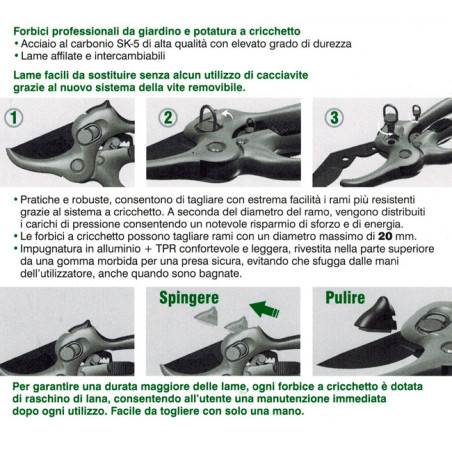 Forbici professionali da giardino e potatura a cricchetto
• Acciaio al carbonio SK-5 di alta qualità con elevato grado di durezza
• Lame affilate e intercambiabili

Lame facili da sostituire senza alcun utilizzo di cacciavite grazie al nuovo sistema della vite removibile.

1

2

3

• Pratiche e robuste, consentono di tagliare con estrema facilità i rami più resistenti grazie al sistema a cricchetto. A seconda del diametro del ramo, vengono distribuiti i carichi di pressione consentendo un notevole risparmio di sforzo e di energia.
• Le forbici a cricchetto possono tagliare rami con un diametro massimo di 20 mm.
• Impugnatura in alluminio + TPR confortevole e leggera, rivestita nella parte superiore da una gomma morbida per una presa sicura, evitando che sfugga dalle mani dell'utilizzatore, anche quando sono bagnate.

Spingere

Pulire

Per garantire una durata maggiore delle lame, ogni forbice a cricchetto è dotata di raschino di lana, consentendo all'utente una manutenzione immediata dopo ogni utilizzo. Facile da togliere con solo una mano.